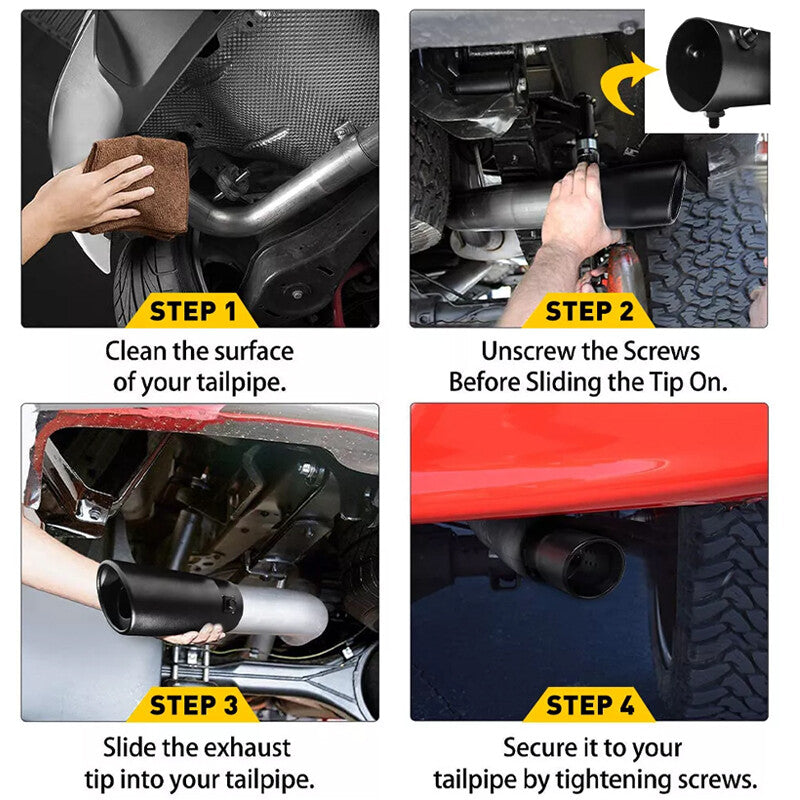 STEP 1
Clean the surface of your tailpipe.

STEP 2
Unscrew the Screws Before Sliding the Tip On.

STEP 3
Slide the exhaust tip into your tailpipe.

STEP 4
Secure it to your tailpipe by tightening screws.