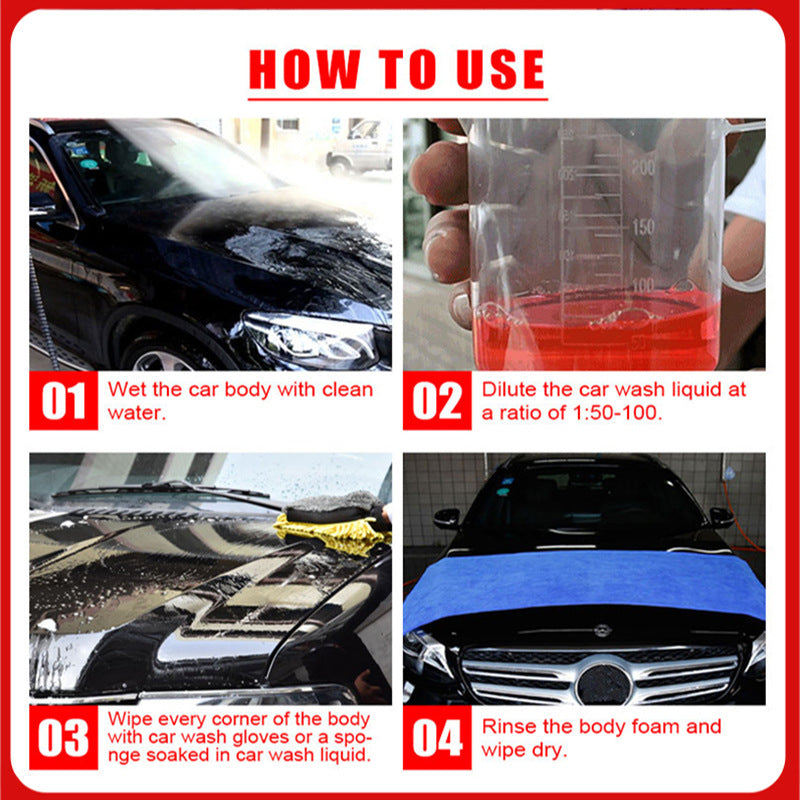 HOW TO USE

200

150

100

50

01 Wet the car body with clean water.

02 Dilute the car wash liquid at a ratio of 1:50-100.

03 Wipe every corner of the body with car wash gloves or a sponge soaked in car wash liquid.

04 Rinse the body foam and wipe dry.